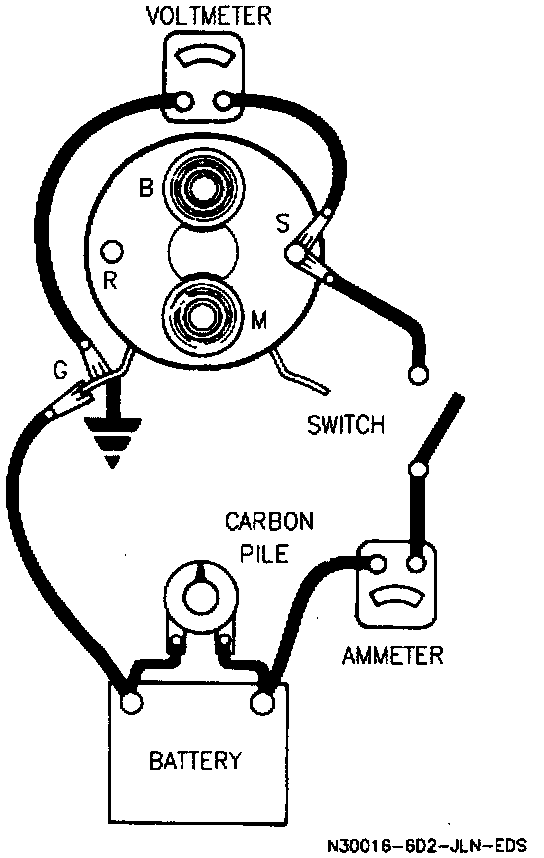 VOLTMETER

B

S

R

M

G

SWITCH

CARBON PILE

AMMETER

BATTERY

N30016-6D2-JLN-EDS