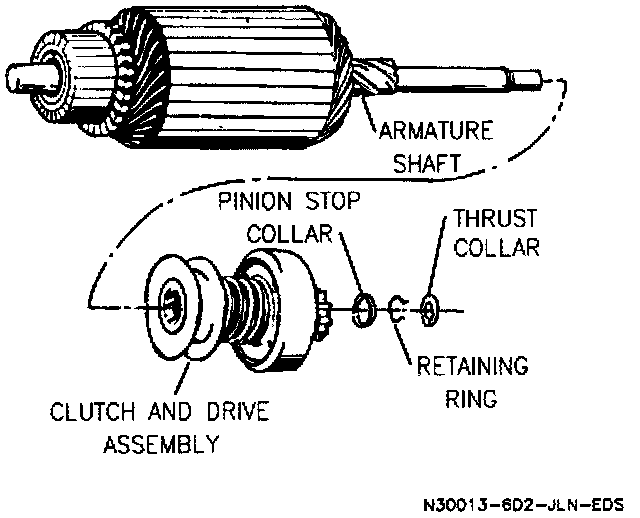 ARMATURE SHAFT

PINION STOP COLLAR

THRUST COLLAR

RETAINING RING

CLUTCH AND DRIVE ASSEMBLY

N30013-6D2-JLN-EDS