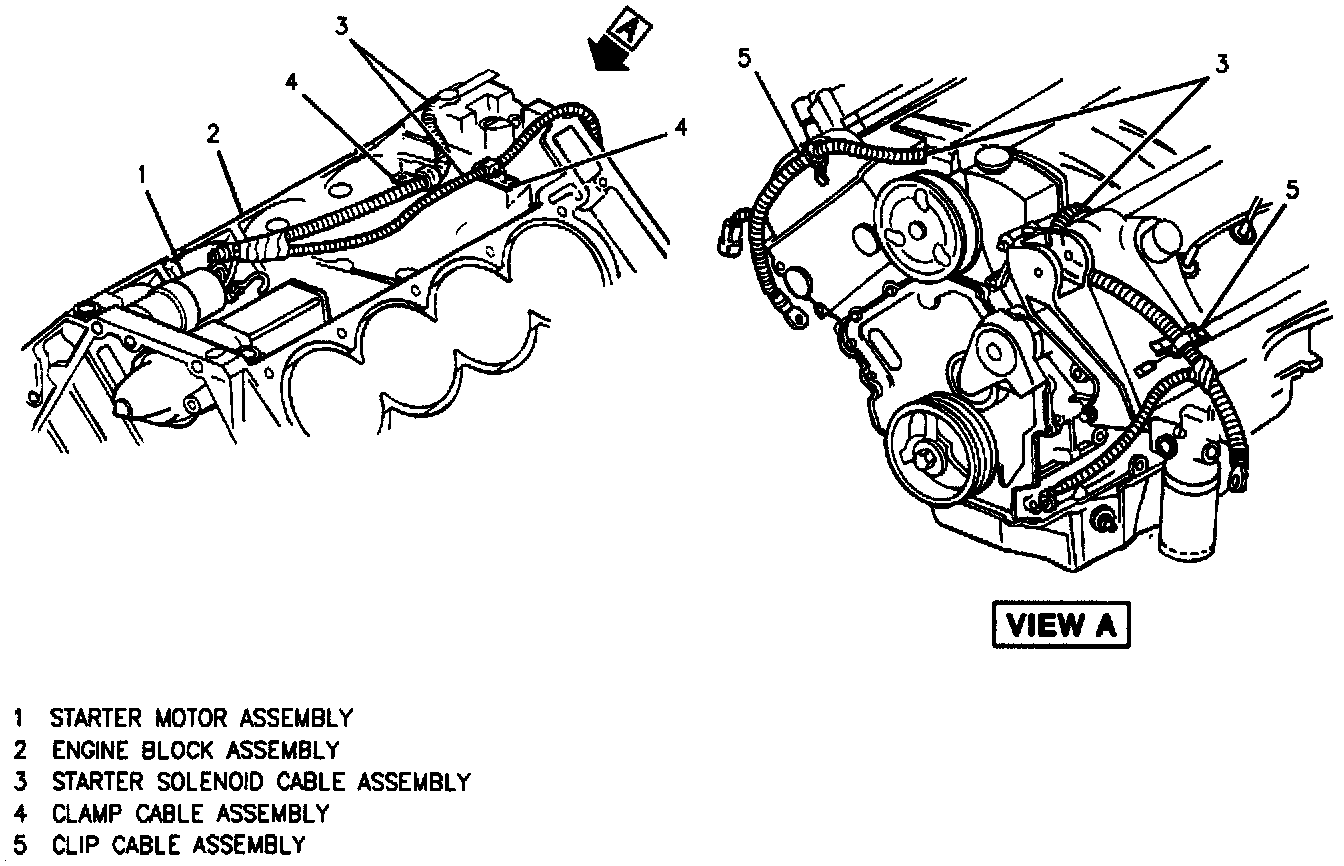 3
A
4
2
4
1
5
3
5
VIEW A

1 STARTER MOTOR ASSEMBLY
2 ENGINE BLOCK ASSEMBLY
3 STARTER SOLENOID CABLE ASSEMBLY
4 CLAMP CABLE ASSEMBLY
5 CLIP CABLE ASSEMBLY