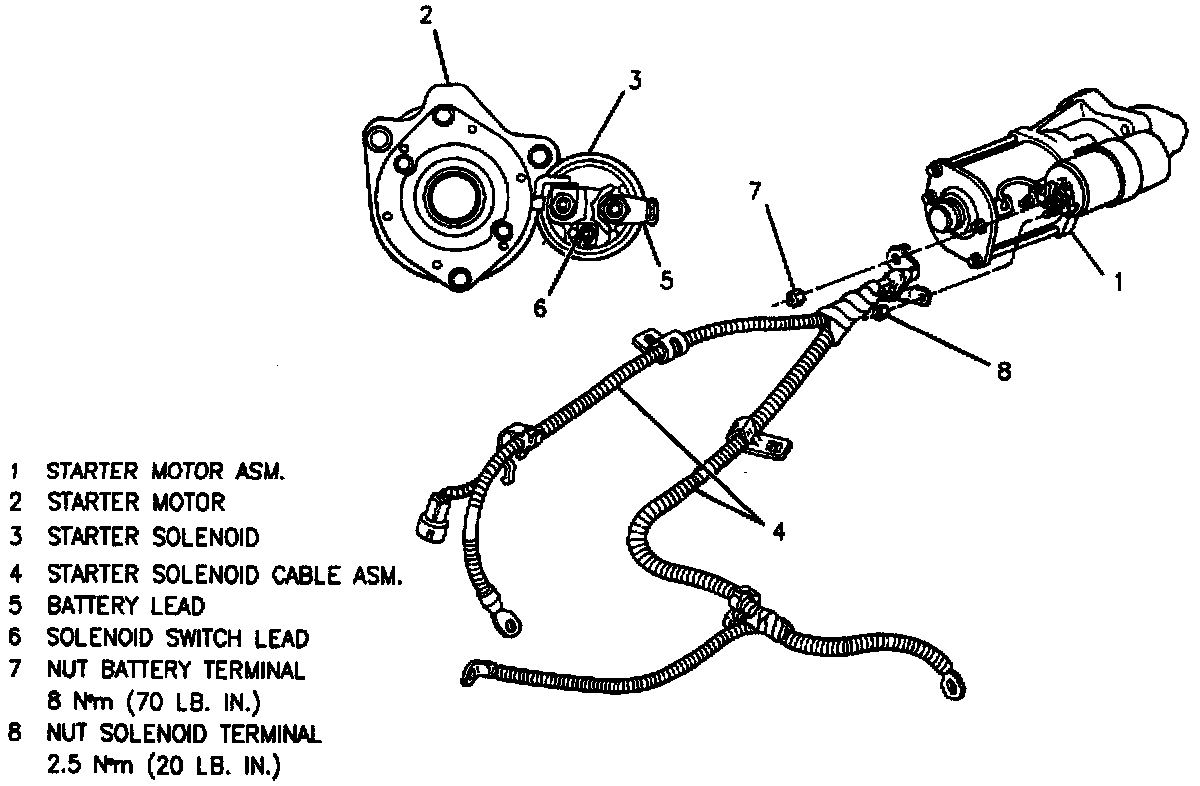 2
3
7
1
5
6
8
4

1 STARTER MOTOR ASM.
2 STARTER MOTOR
3 STARTER SOLENOID
4 STARTER SOLENOID CABLE ASM.
5 BATTERY LEAD
6 SOLENOID SWITCH LEAD
7 NUT BATTERY TERMINAL
8 N•m (70 LB. IN.)
8 NUT SOLENOID TERMINAL
2.5 N•m (20 LB. IN.)