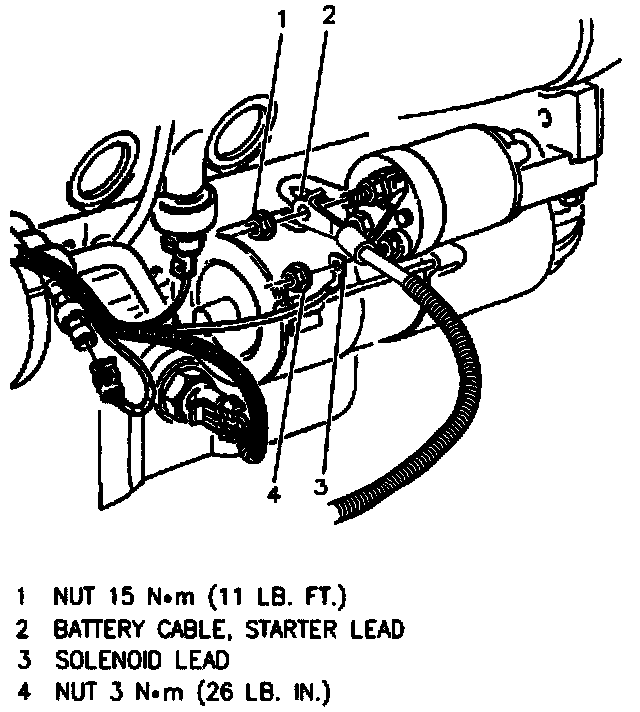 1 2 4 3

1 NUT 15 N•m (11 LB. FT.)
2 BATTERY CABLE, STARTER LEAD
3 SOLENOID LEAD
4 NUT 3 N•m (26 LB. IN.)