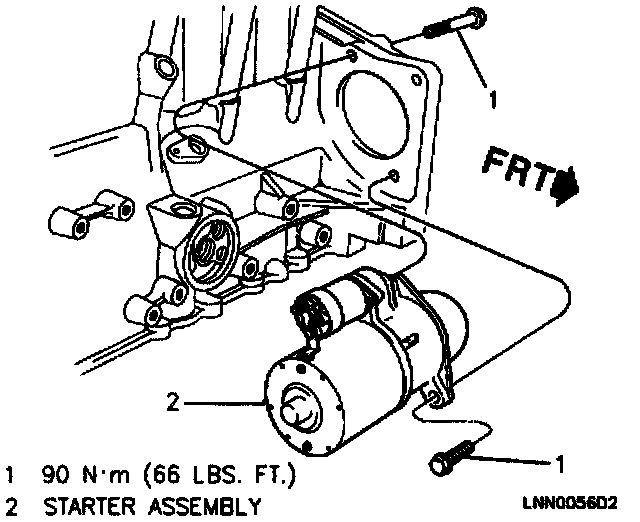 1

FRT

2

1

1 90 N·m (66 LBS. FT.)
2 STARTER ASSEMBLY

LNN0056D2