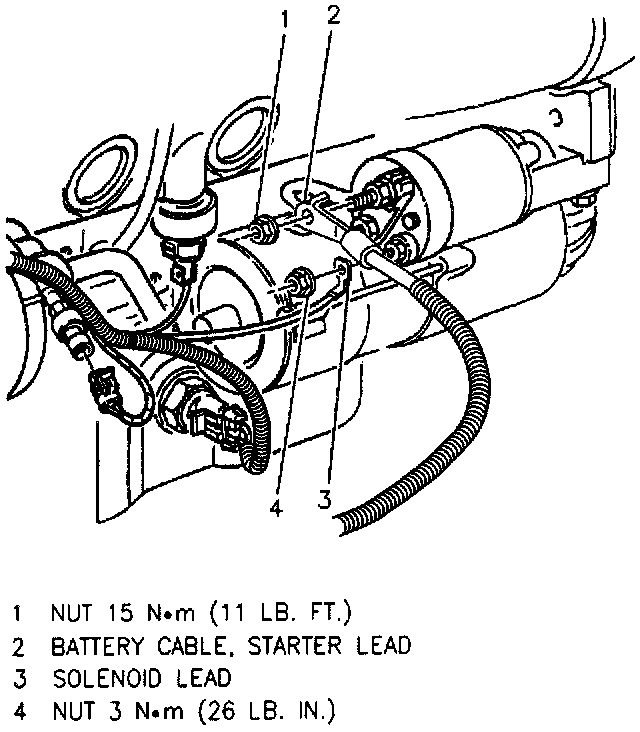 1
2
4
3

1 NUT 15 N•m (11 LB. FT.)
2 BATTERY CABLE, STARTER LEAD
3 SOLENOID LEAD
4 NUT 3 N•m (26 LB. IN.)