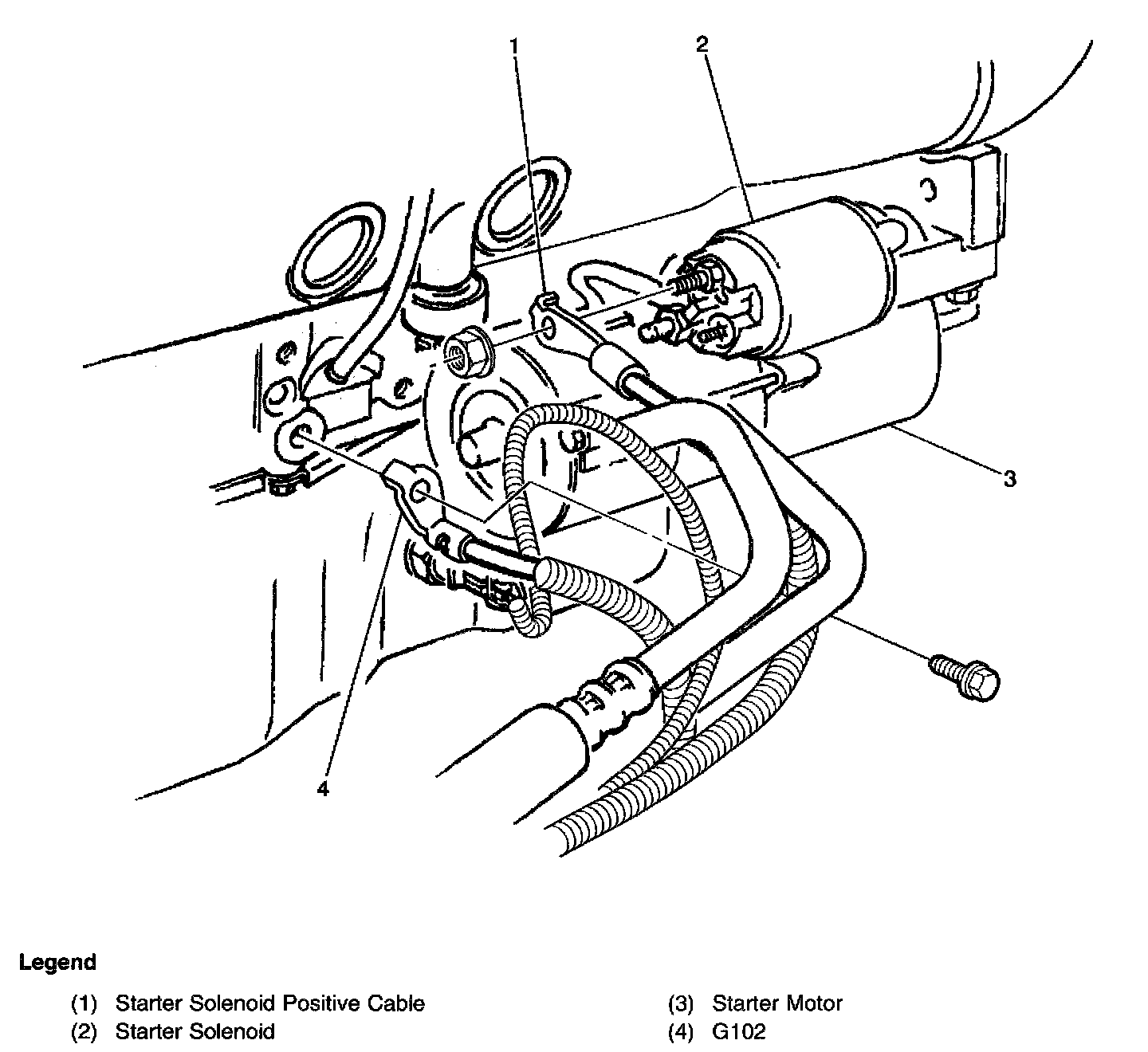 1
2
3
4

Legend

(1) Starter Solenoid Positive Cable
(2) Starter Solenoid

(3) Starter Motor
(4) G102