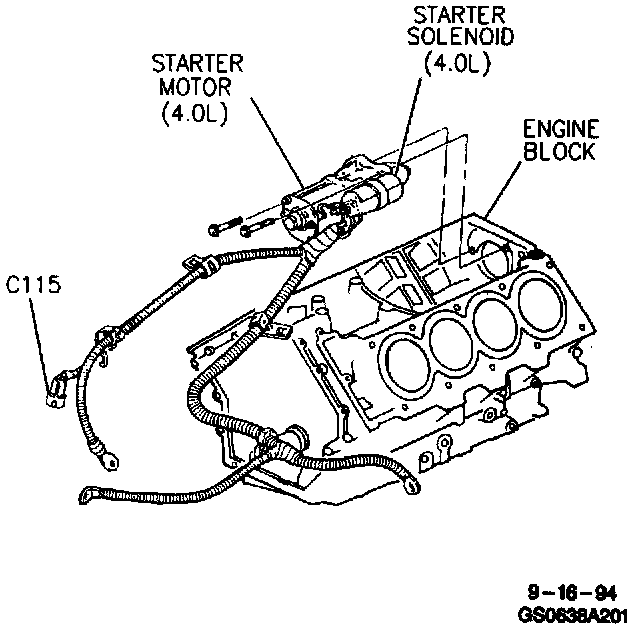 STARTER SOLENOID (4.0L)

STARTER MOTOR (4.0L)

ENGINE BLOCK

C115

9-16-94
GS0638A201