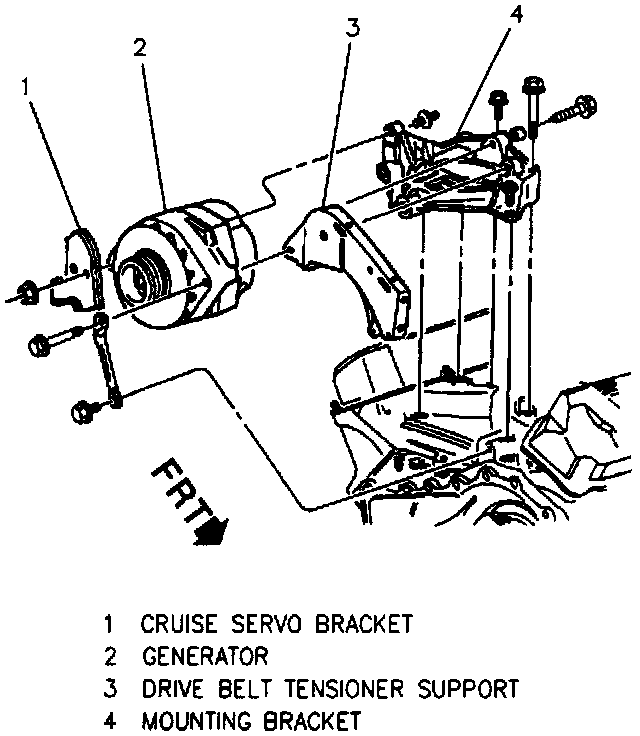 1
2
3
4

FRT

1 CRUISE SERVO BRACKET
2 GENERATOR
3 DRIVE BELT TENSIONER SUPPORT
4 MOUNTING BRACKET