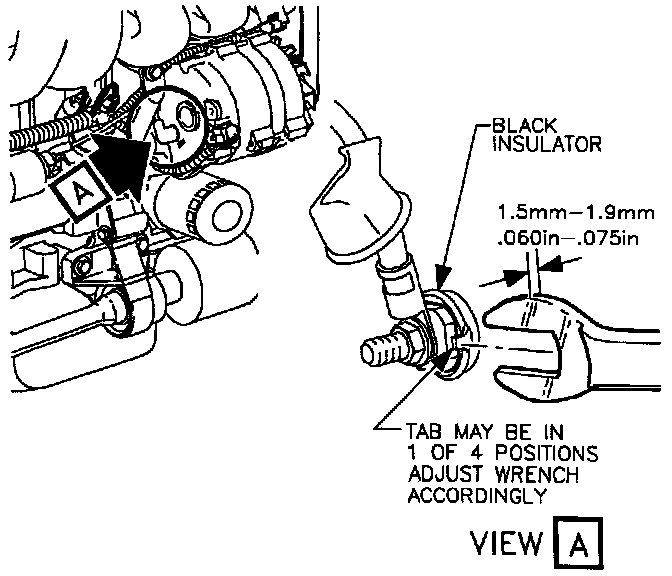 A

BLACK INSULATOR

1.5mm–1.9mm
.060in–.075in

TAB MAY BE IN 1 OF 4 POSITIONS ADJUST WRENCH ACCORDINGLY

VIEW A