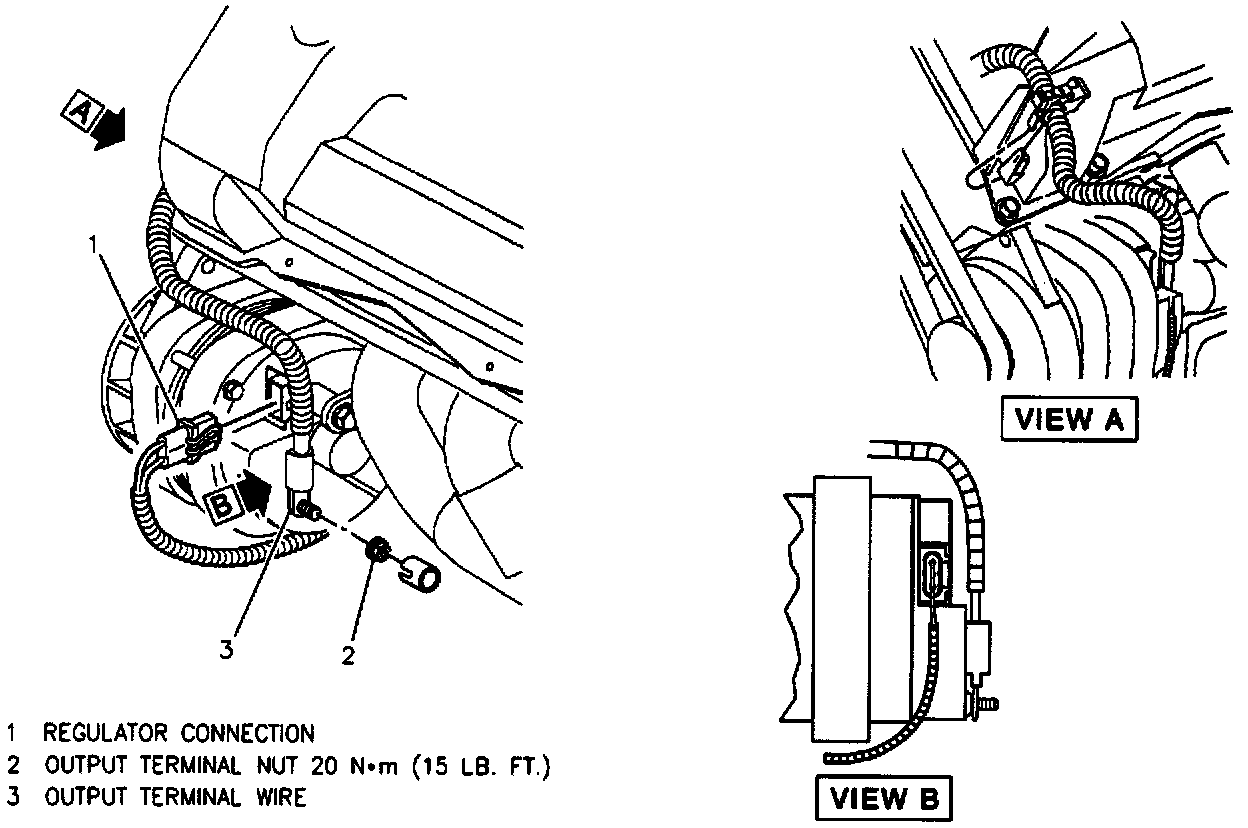 A

1

B

3

2

VIEW A

VIEW B

1 REGULATOR CONNECTION
2 OUTPUT TERMINAL NUT 20 N•m (15 LB. FT.)
3 OUTPUT TERMINAL WIRE