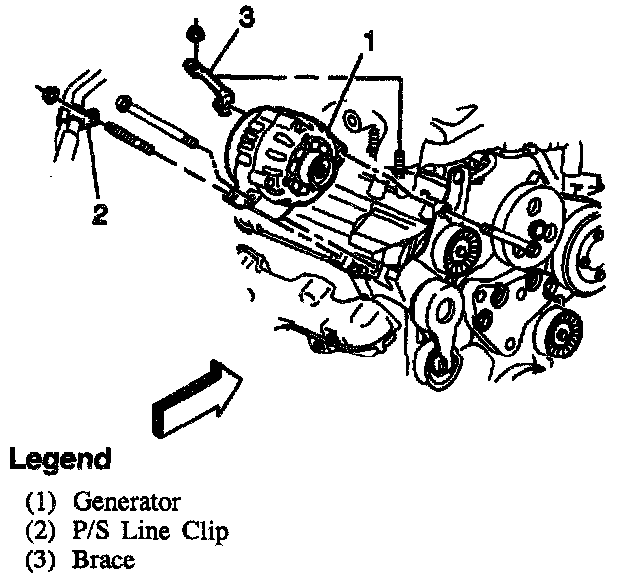 3
1
2

Legend
(1) Generator
(2) P/S Line Clip
(3) Brace