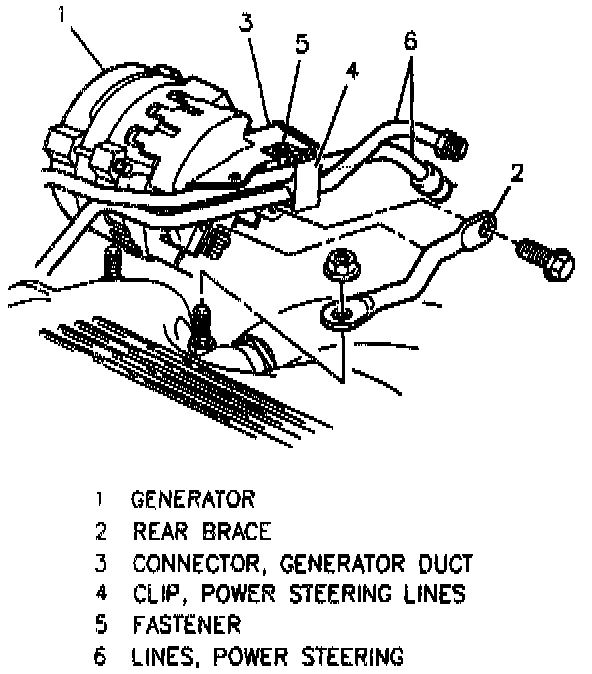 1
3
5
4
6
2

1 GENERATOR
2 REAR BRACE
3 CONNECTOR, GENERATOR DUCT
4 CLIP, POWER STEERING LINES
5 FASTENER
6 LINES, POWER STEERING