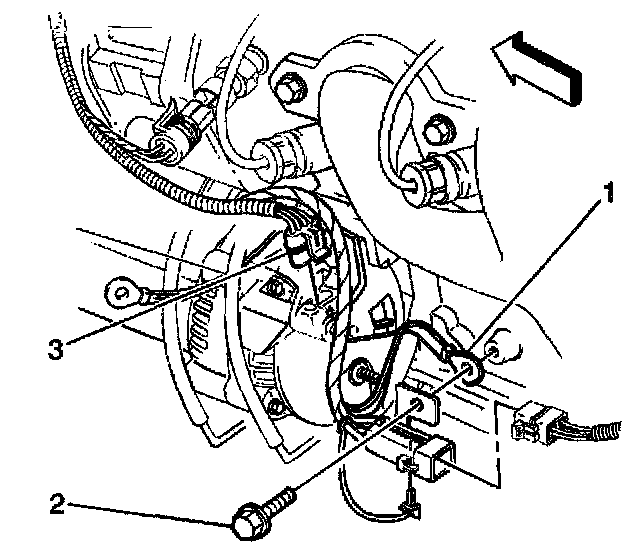 1
3
2