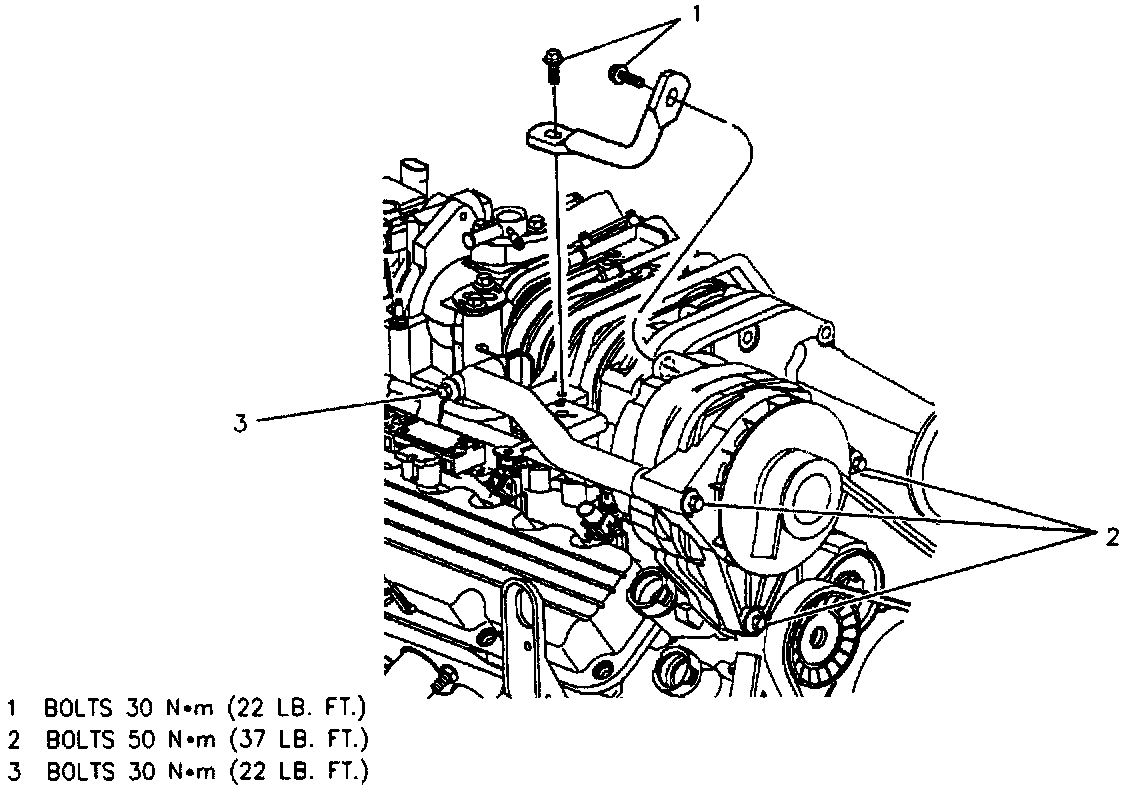 1

3

2

1 BOLTS 30 N•m (22 LB. FT.)
2 BOLTS 50 N•m (37 LB. FT.)
3 BOLTS 30 N•m (22 LB. FT.)