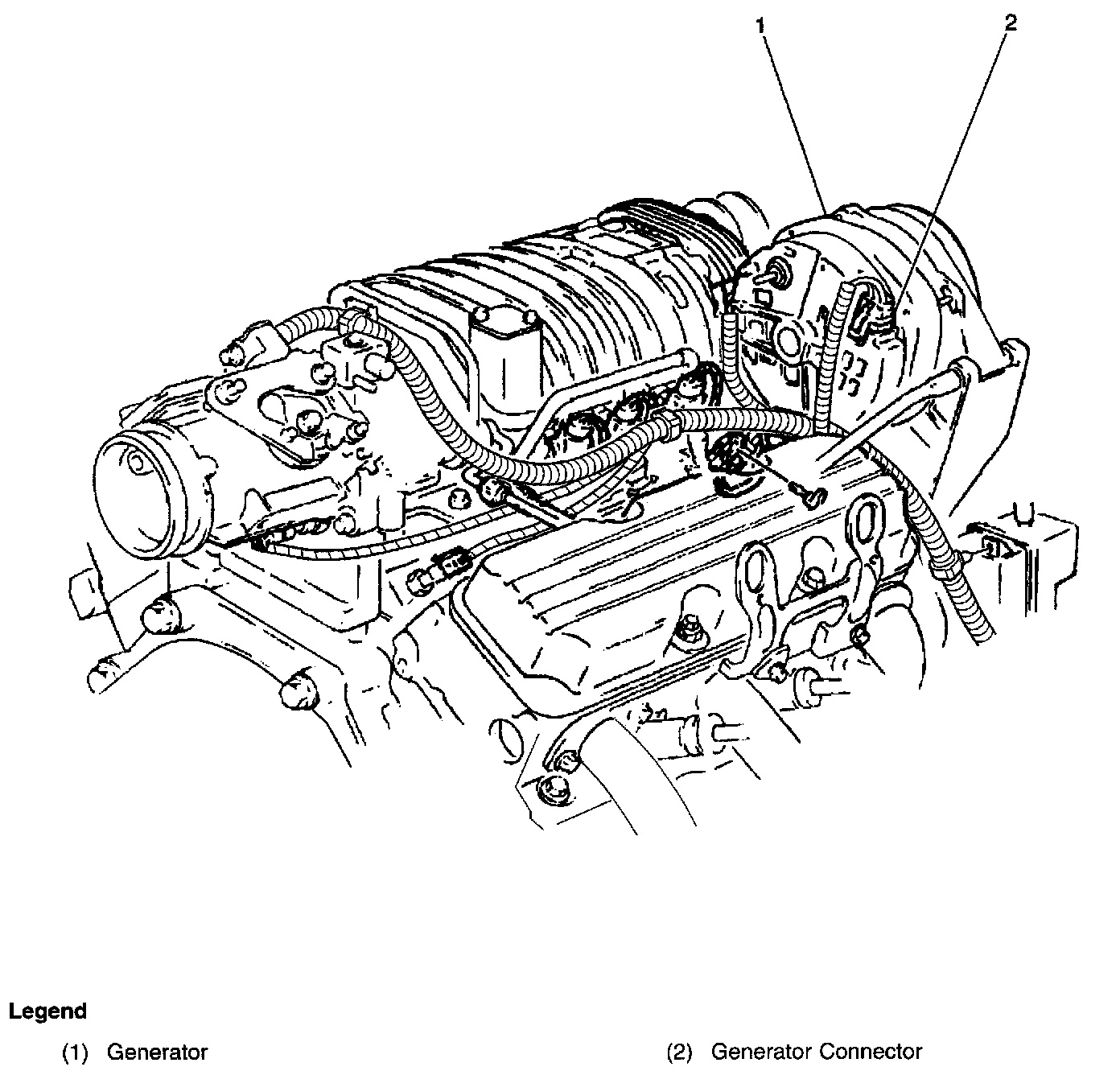 1
2

Legend
(1) Generator
(2) Generator Connector