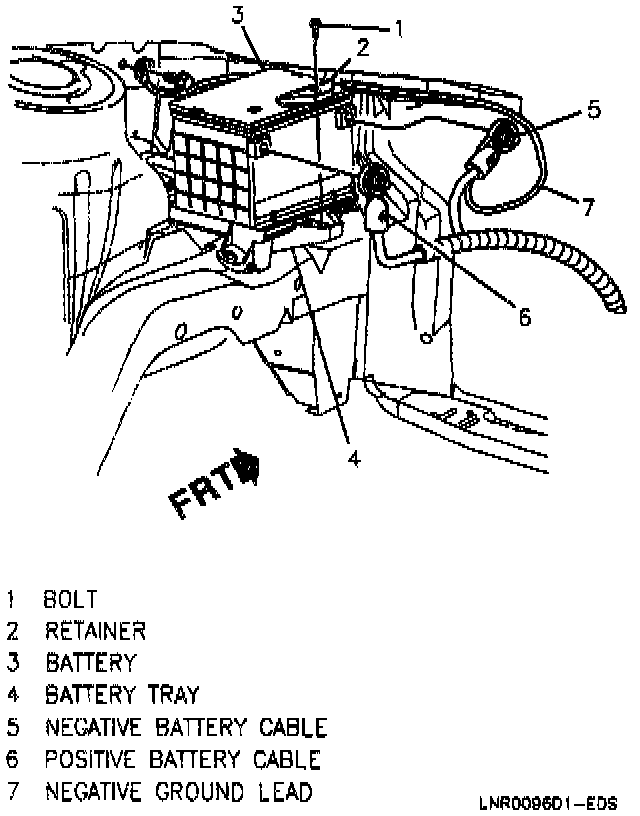 3
1
2
5
7
6
4
FRT

1 BOLT
2 RETAINER
3 BATTERY
4 BATTERY TRAY
5 NEGATIVE BATTERY CABLE
6 POSITIVE BATTERY CABLE
7 NEGATIVE GROUND LEAD

LNR0096D1-EDS