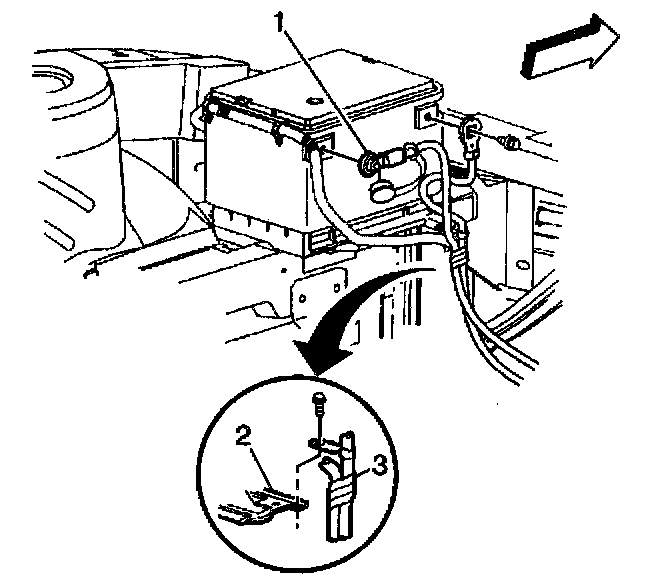 1
2
3