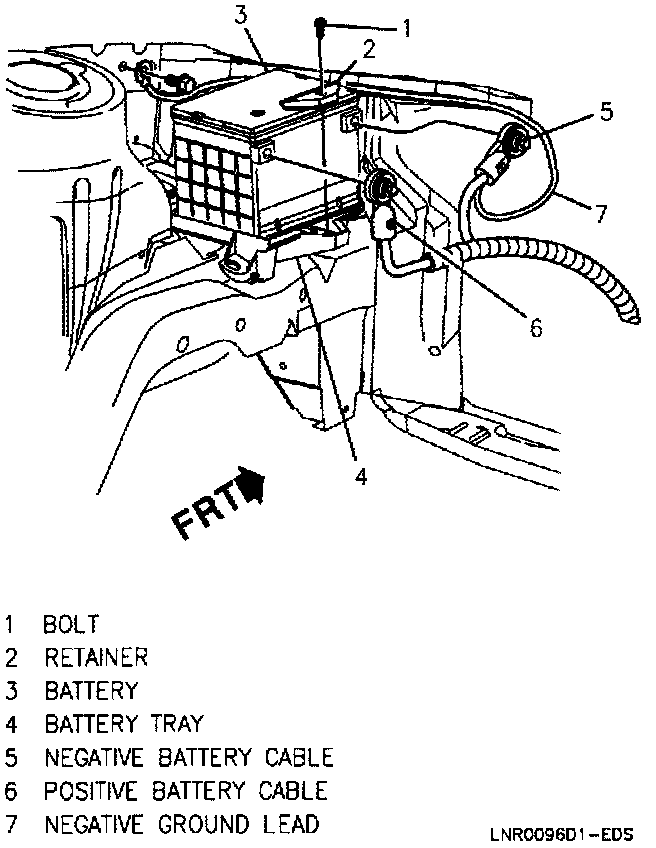 3
1
2
5
7
6
4
FRT

1 BOLT
2 RETAINER
3 BATTERY
4 BATTERY TRAY
5 NEGATIVE BATTERY CABLE
6 POSITIVE BATTERY CABLE
7 NEGATIVE GROUND LEAD

LNR0096D1-EDS