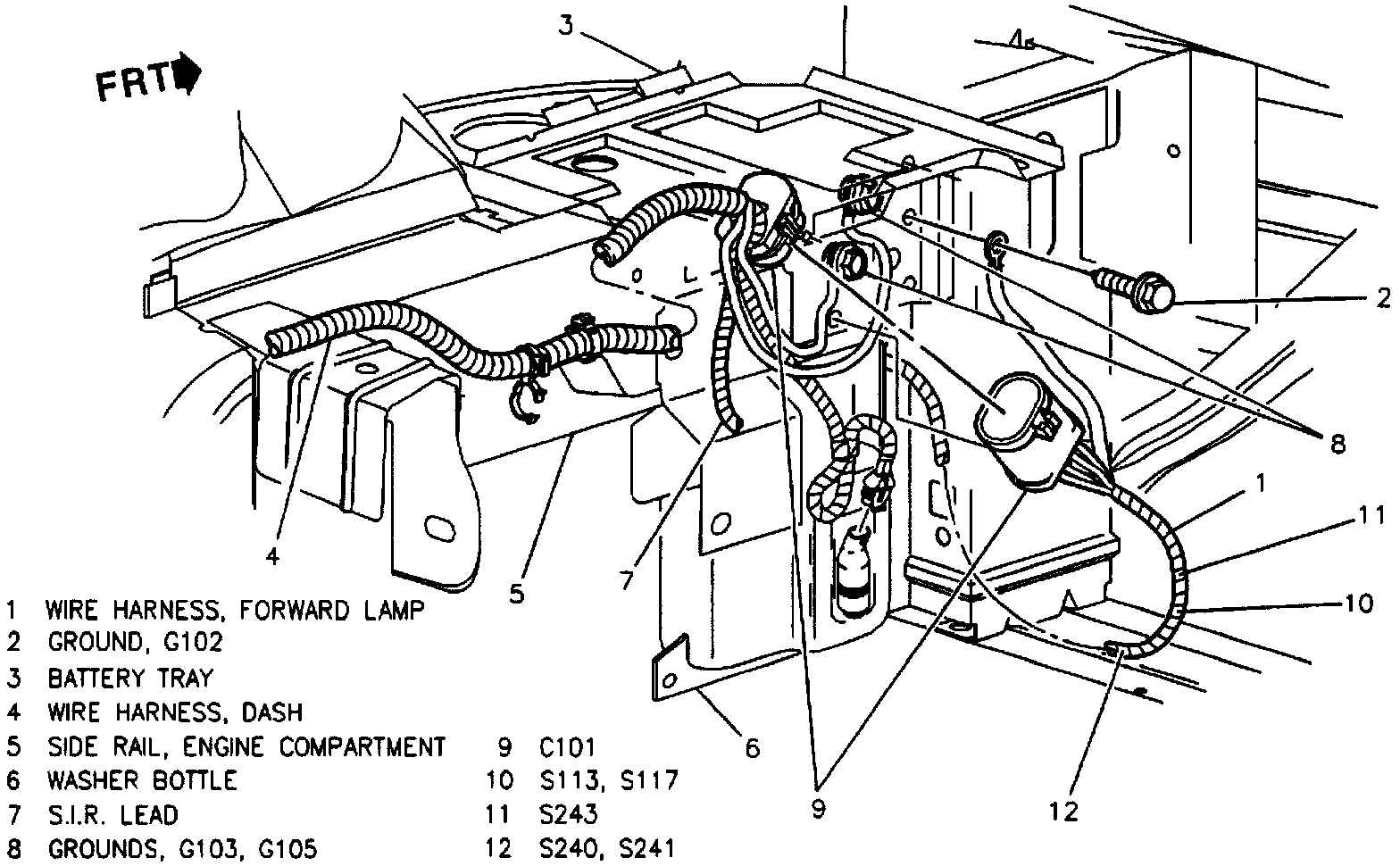 FRT

3
2
8
1
11
10
4
5
7
6
9
12

1 WIRE HARNESS, FORWARD LAMP
2 GROUND, G102
3 BATTERY TRAY
4 WIRE HARNESS, DASH
5 SIDE RAIL, ENGINE COMPARTMENT
6 WASHER BOTTLE
7 S.I.R. LEAD
8 GROUNDS, G103, G105

9 C101
10 S113, S117
11 S243
12 S240, S241