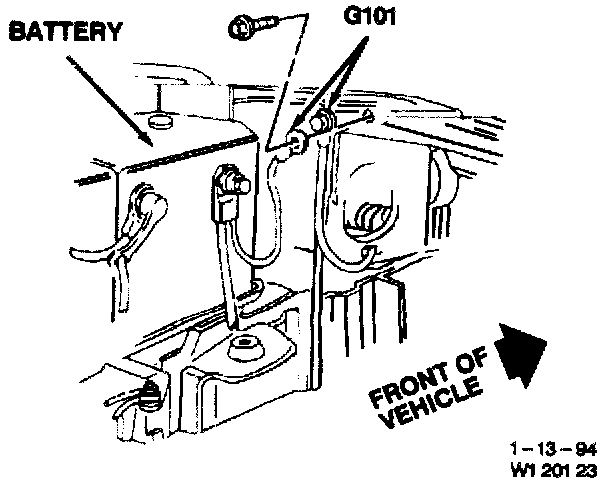 BATTERY

G101

FRONT OF VEHICLE

1 – 13 – 94
W1 201 23