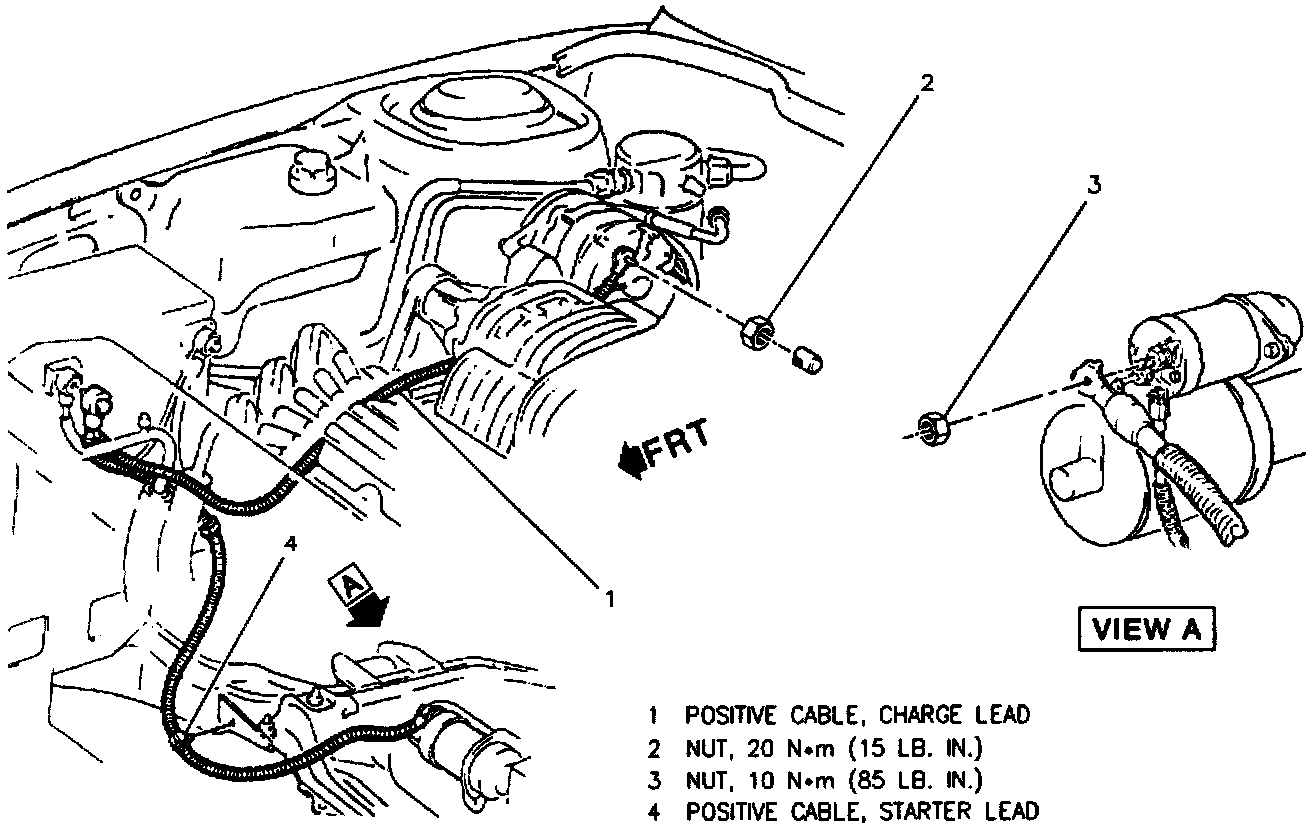 2

3

FRT

4

A

1

VIEW A

1 POSITIVE CABLE, CHARGE LEAD
2 NUT, 20 N•m (15 LB. IN.)
3 NUT, 10 N•m (85 LB. IN.)
4 POSITIVE CABLE, STARTER LEAD