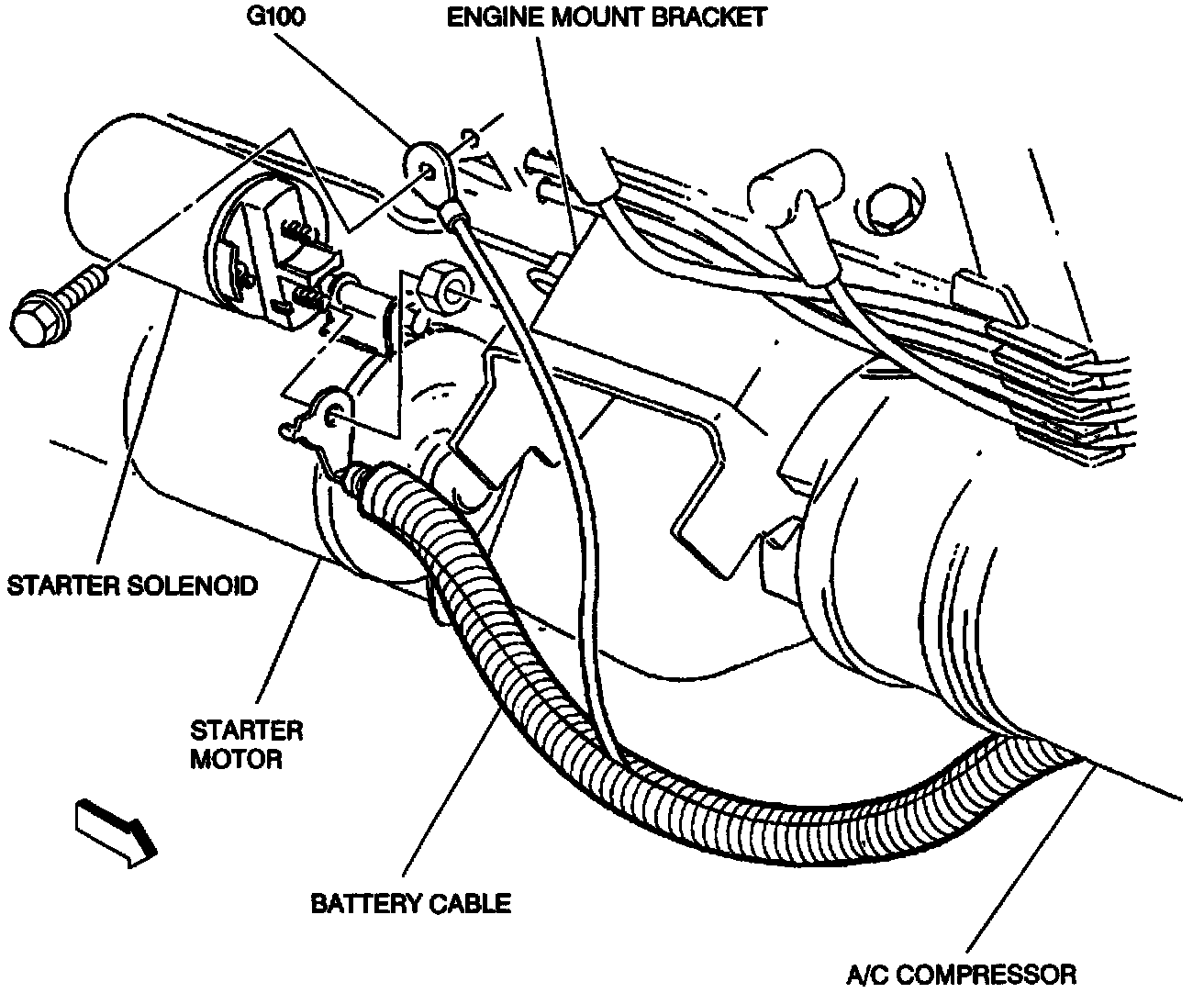 G100

ENGINE MOUNT BRACKET

STARTER SOLENOID

STARTER MOTOR

BATTERY CABLE

A/C COMPRESSOR