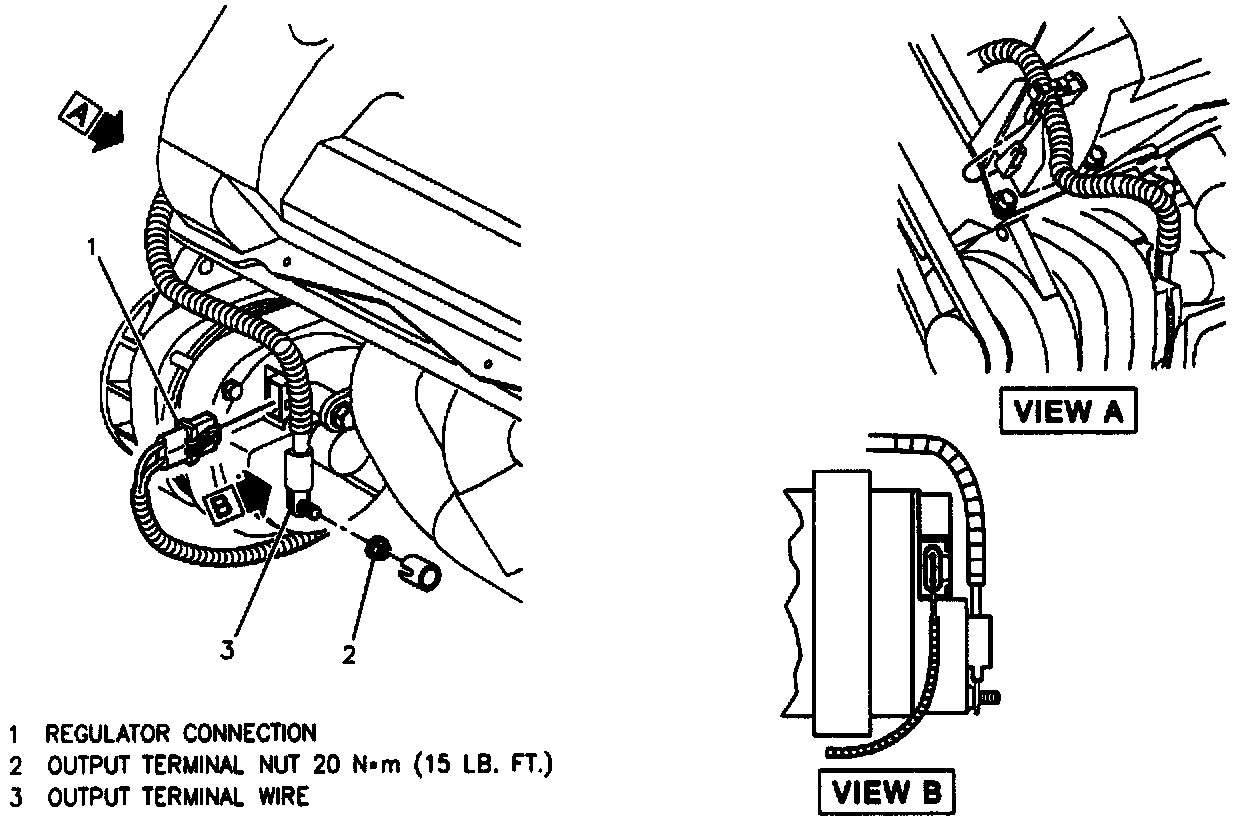 A

1

B

3

2

VIEW A

VIEW B

1 REGULATOR CONNECTION
2 OUTPUT TERMINAL NUT 20 N•m (15 LB. FT.)
3 OUTPUT TERMINAL WIRE