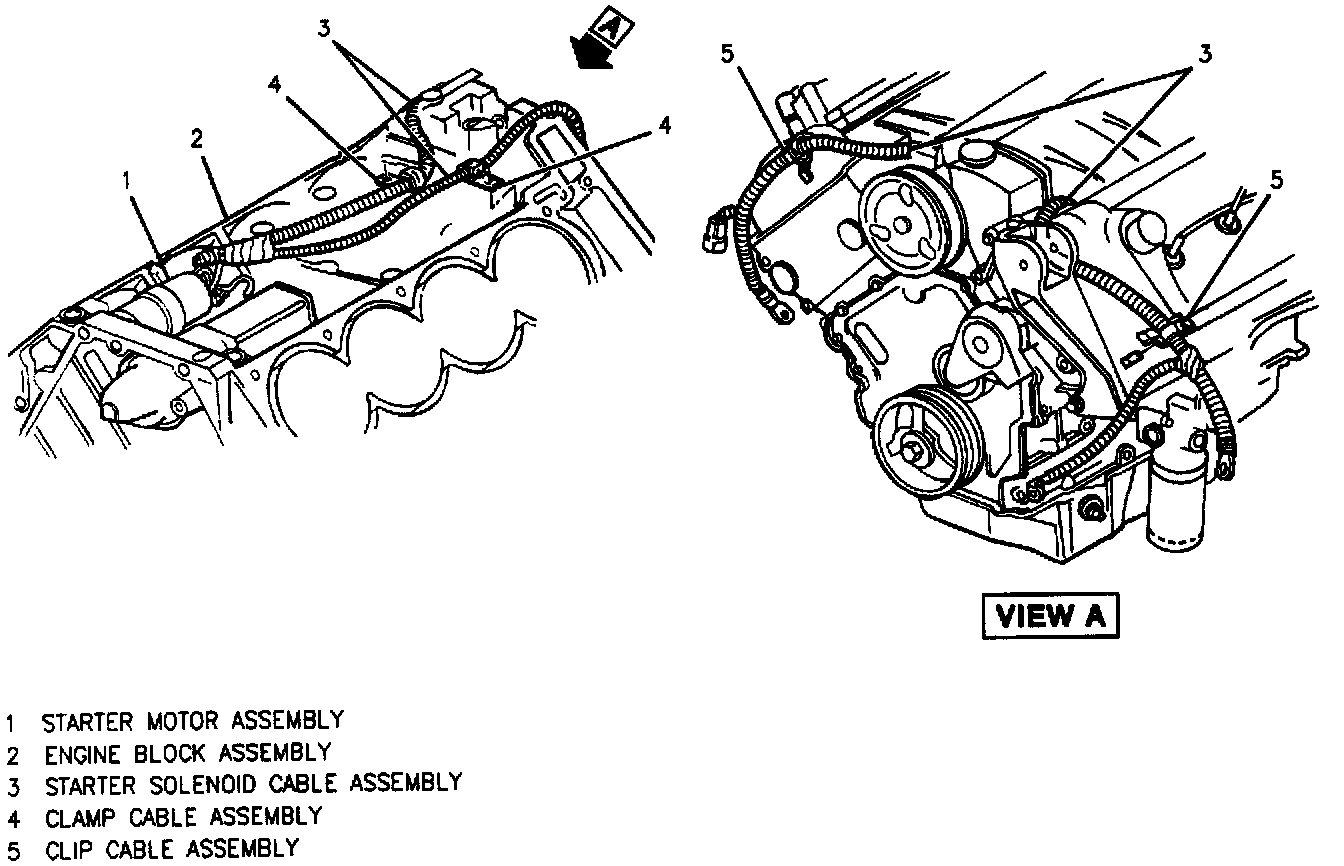 3
A
4
4
2
1
5
3
5
VIEW A

1 STARTER MOTOR ASSEMBLY
2 ENGINE BLOCK ASSEMBLY
3 STARTER SOLENOID CABLE ASSEMBLY
4 CLAMP CABLE ASSEMBLY
5 CLIP CABLE ASSEMBLY