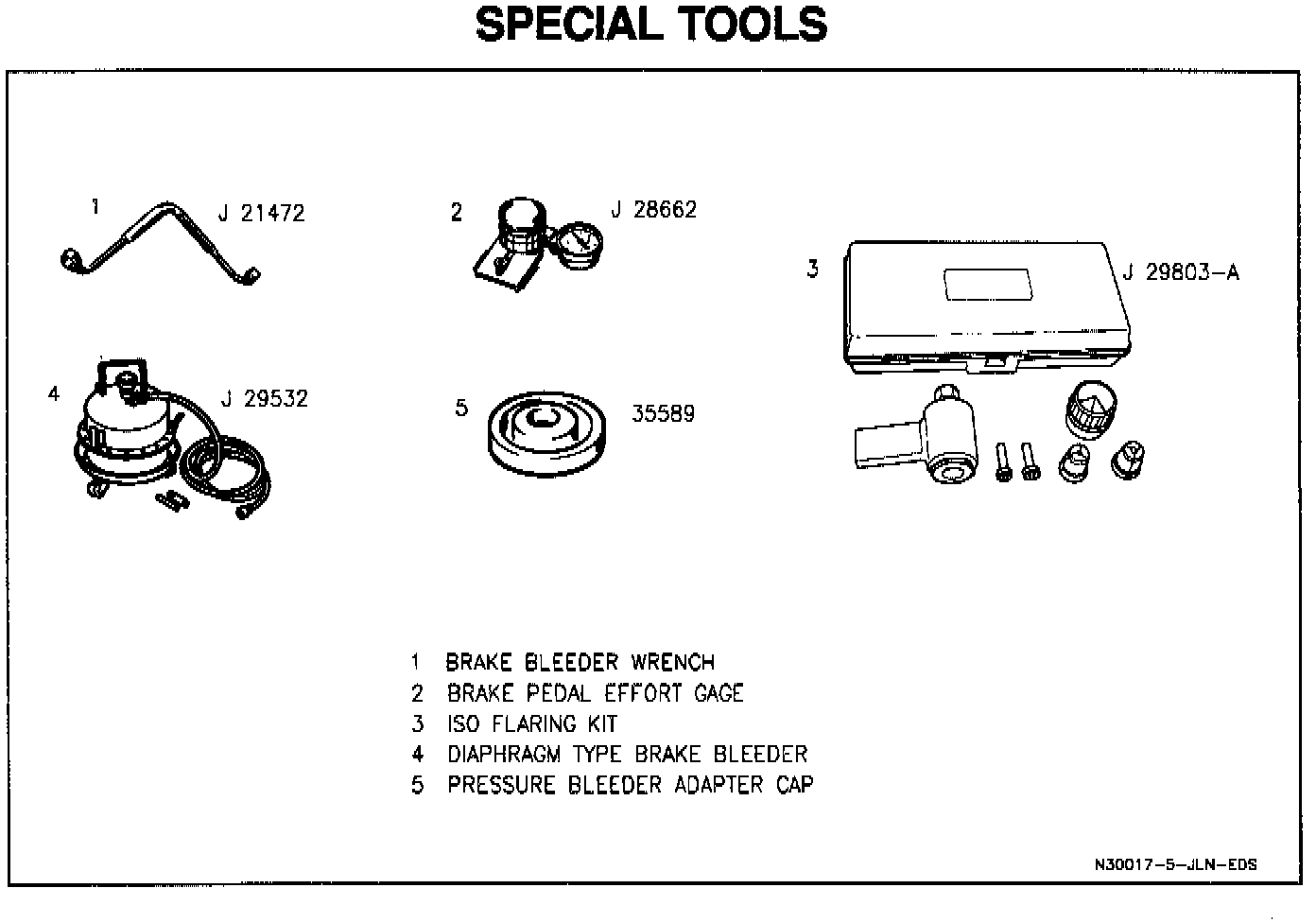 SPECIAL TOOLS

1 J 21472

2 J 28662

3 J 29803-A

4 J 29532

5 35589

1 BRAKE BLEEDER WRENCH
2 BRAKE PEDAL EFFORT GAGE
3 ISO FLARING KIT
4 DIAPHRAGM TYPE BRAKE BLEEDER
5 PRESSURE BLEEDER ADAPTER CAP

N30017-5-JLN-EDS