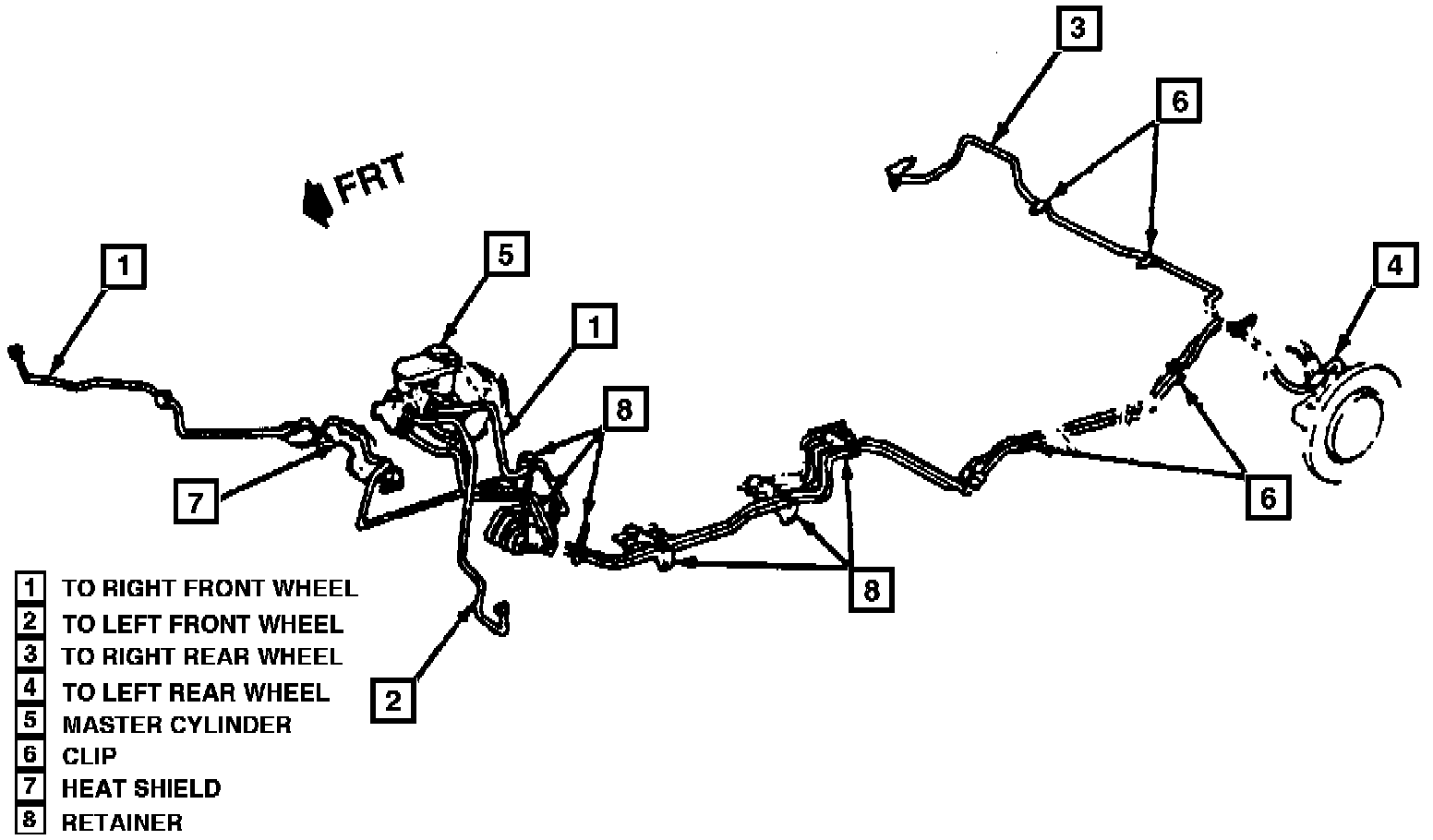 3

6

FRT

1

5

4

1

8

7

6

8

2

1 TO RIGHT FRONT WHEEL
2 TO LEFT FRONT WHEEL
3 TO RIGHT REAR WHEEL
4 TO LEFT REAR WHEEL
5 MASTER CYLINDER
6 CLIP
7 HEAT SHIELD
8 RETAINER