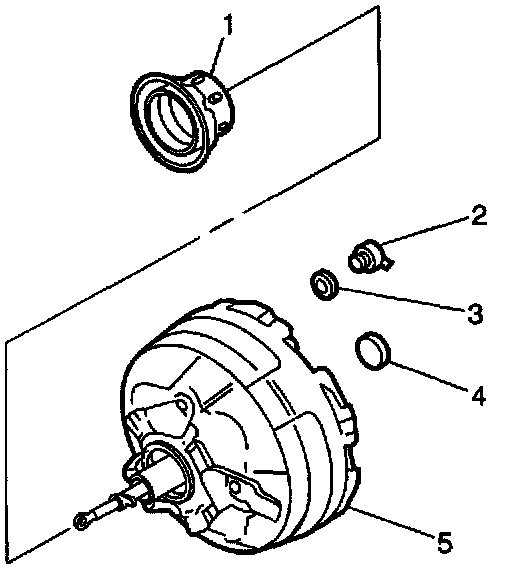 1
2
3
4
5