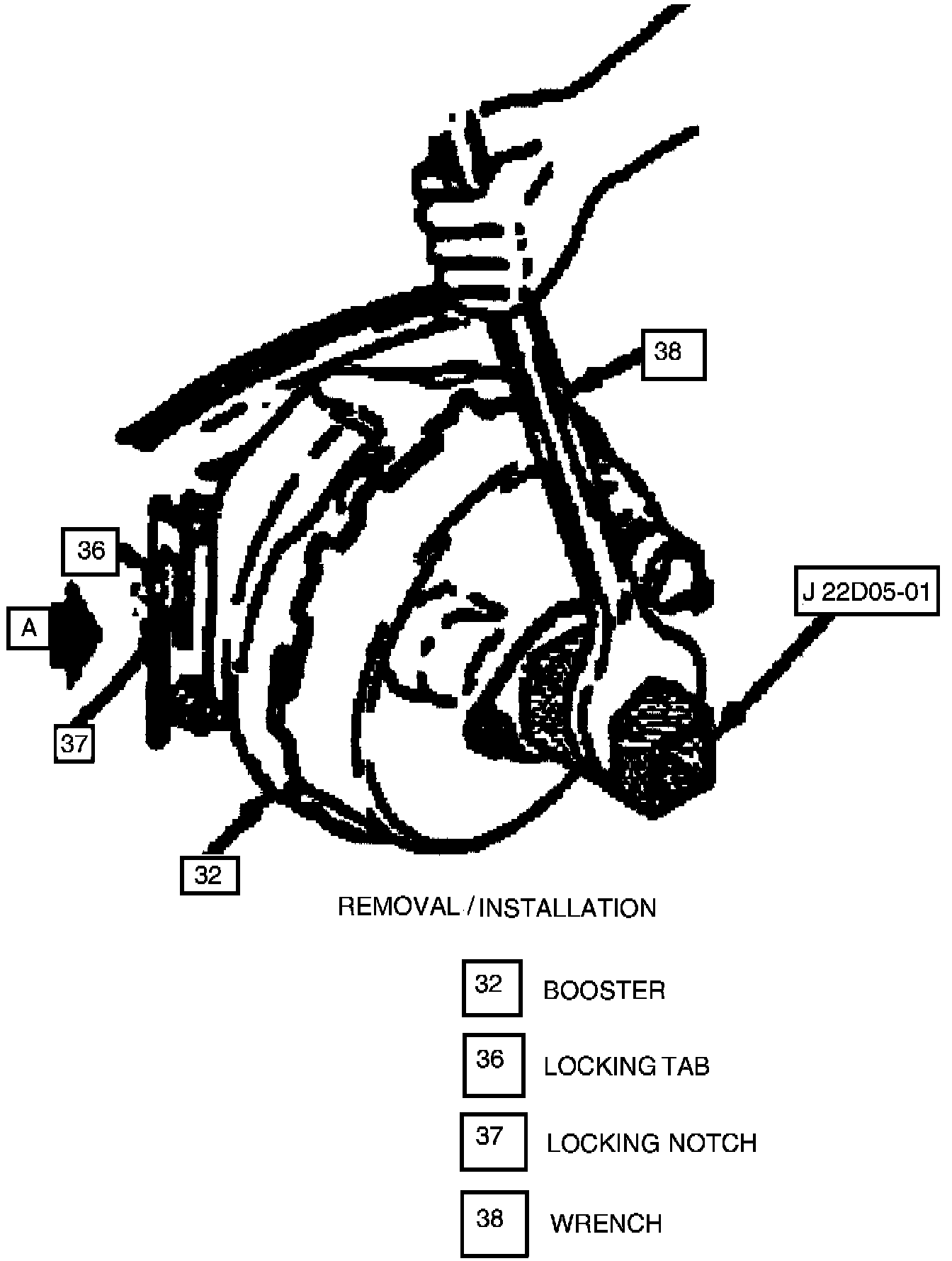 38

36

A

J 22D05-01

37

32

REMOVAL / INSTALLATION

32 BOOSTER

36 LOCKING TAB

37 LOCKING NOTCH

38 WRENCH