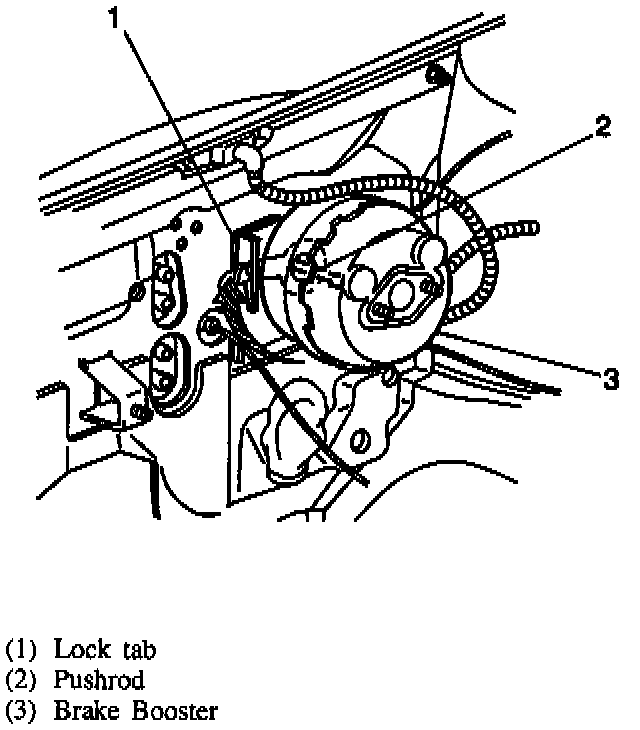 1
2
3

(1) Lock tab
(2) Pushrod
(3) Brake Booster