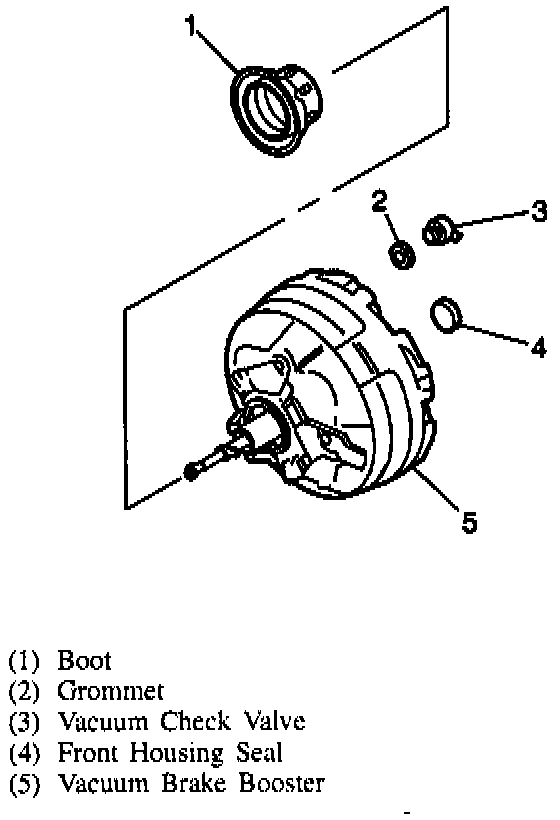 1
2
3
4
5

(1) Boot
(2) Grommet
(3) Vacuum Check Valve
(4) Front Housing Seal
(5) Vacuum Brake Booster