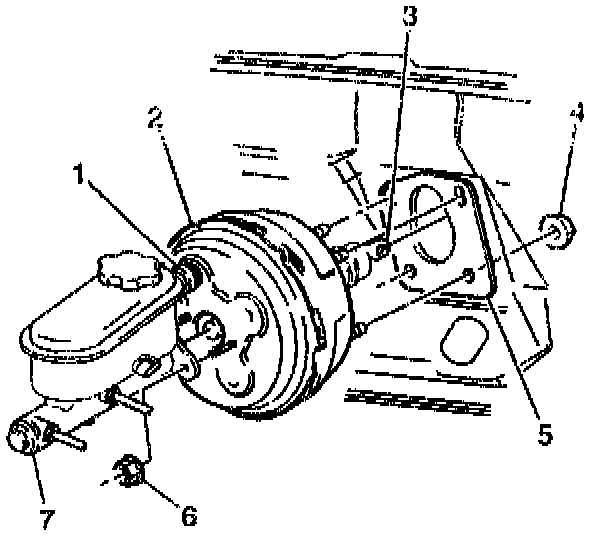 3
2
4
1
5
7
6