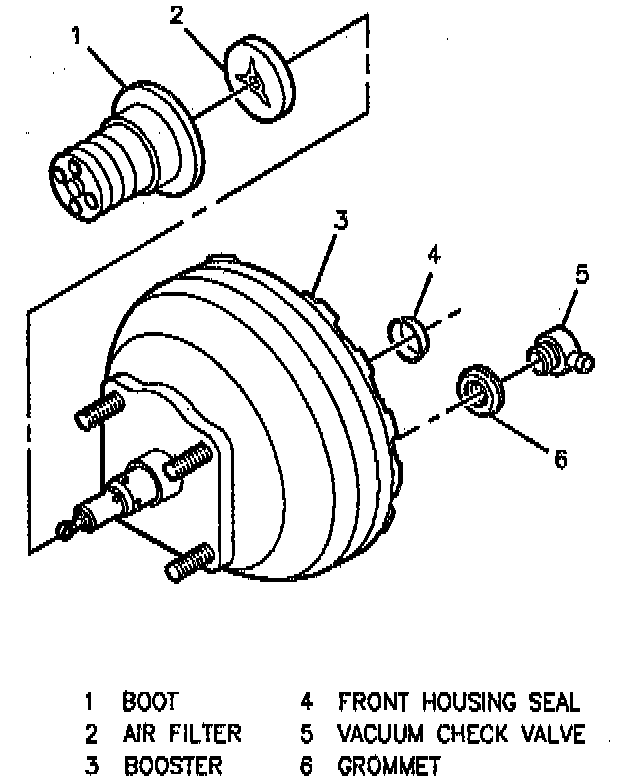 1
2
3
4
5
6

1 BOOT
2 AIR FILTER
3 BOOSTER

4 FRONT HOUSING SEAL
5 VACUUM CHECK VALVE
6 GROMMET