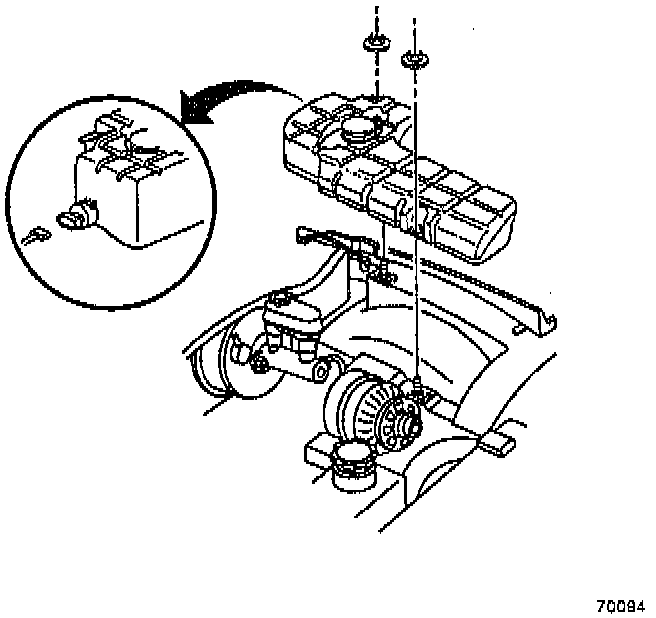 70084