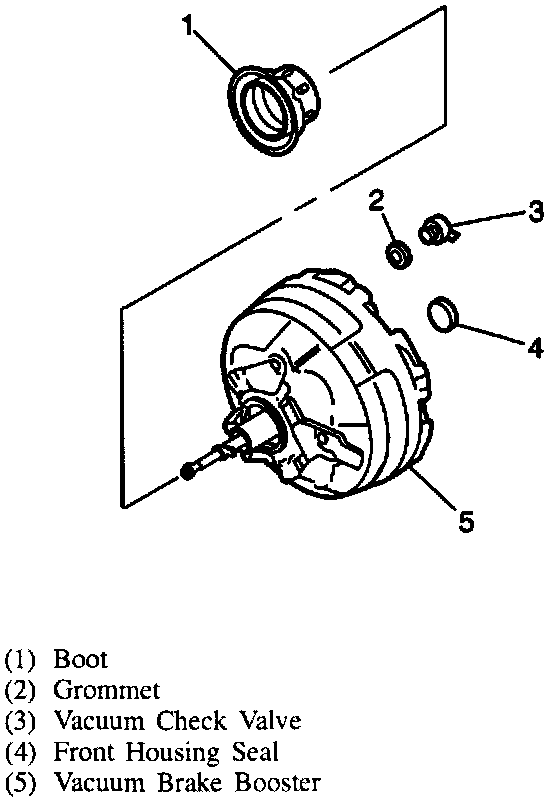 1
2
3
4
5

(1) Boot
(2) Grommet
(3) Vacuum Check Valve
(4) Front Housing Seal
(5) Vacuum Brake Booster