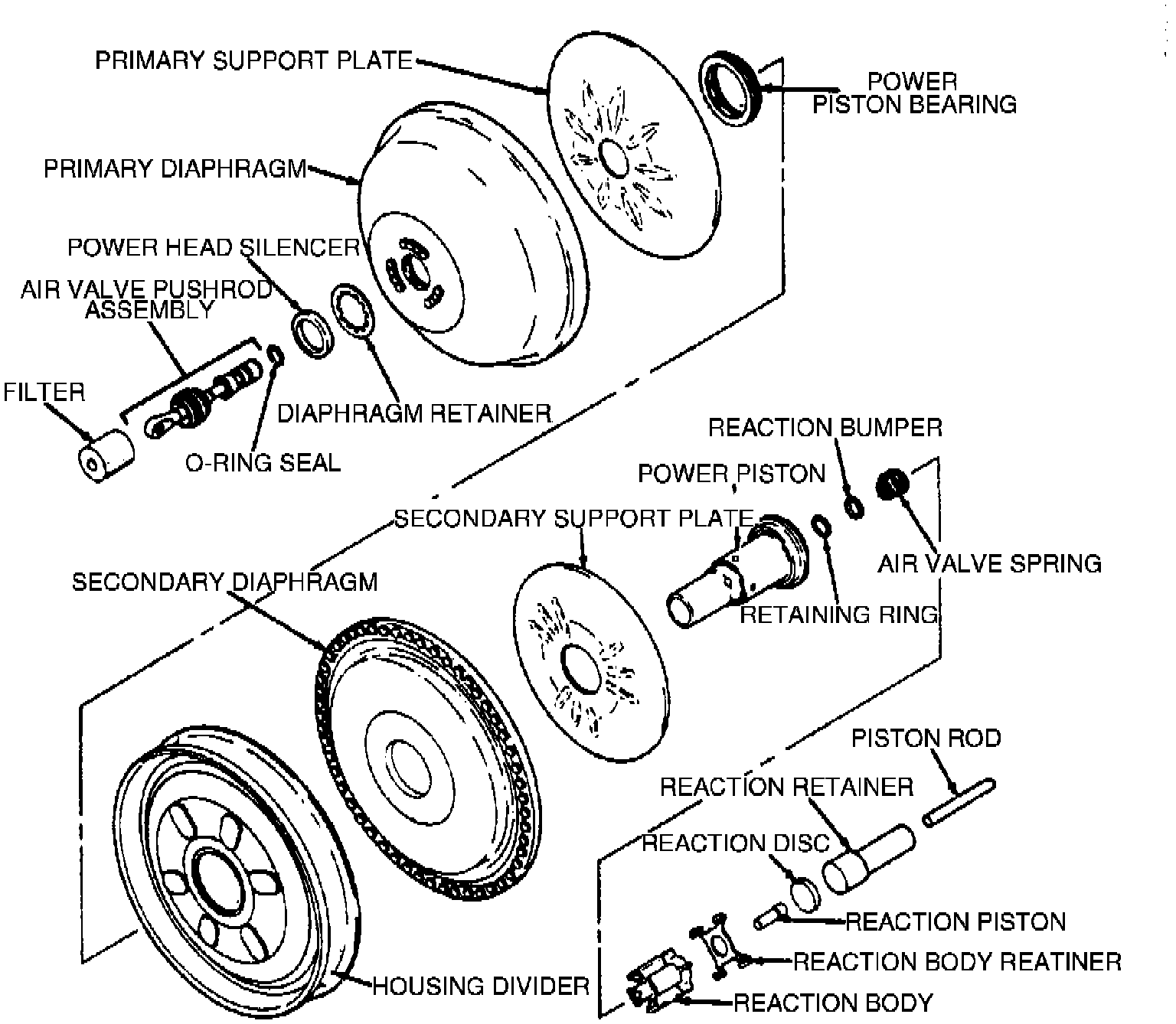 PRIMARY SUPPORT PLATE
POWER PISTON BEARING
PRIMARY DIAPHRAGM
POWER HEAD SILENCER
AIR VALVE PUSHROD ASSEMBLY
FILTER
DIAPHRAGM RETAINER
O-RING SEAL
REACTION BUMPER
POWER PISTON
SECONDARY SUPPORT PLATE
AIR VALVE SPRING
SECONDARY DIAPHRAGM
RETAINING RING
PISTON ROD
REACTION RETAINER
REACTION DISC
REACTION PISTON
REACTION BODY REATINER
HOUSING DIVIDER
REACTION BODY