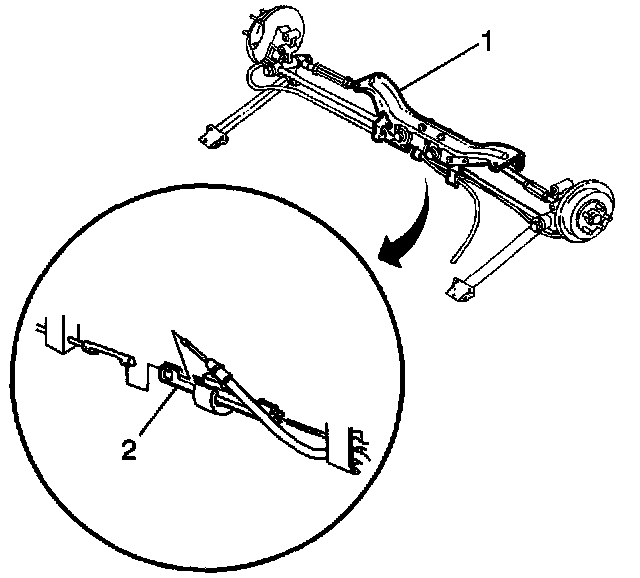 1

2