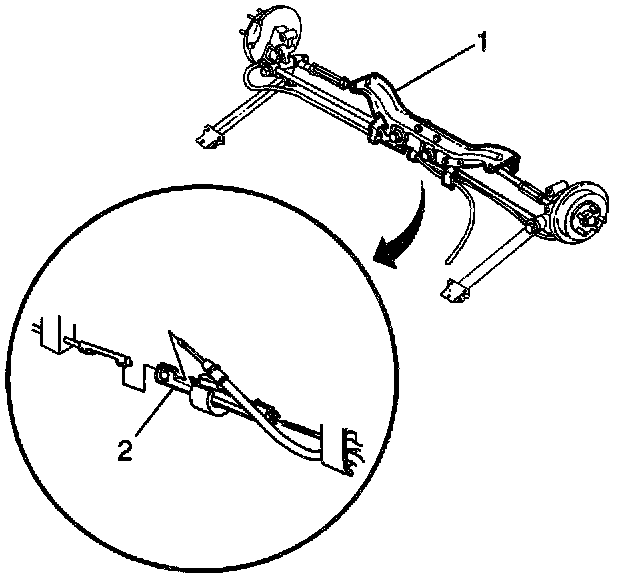 1

2