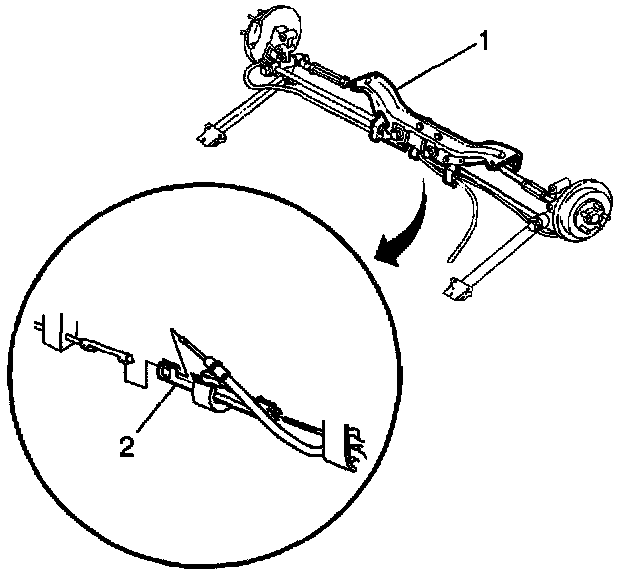 1

2