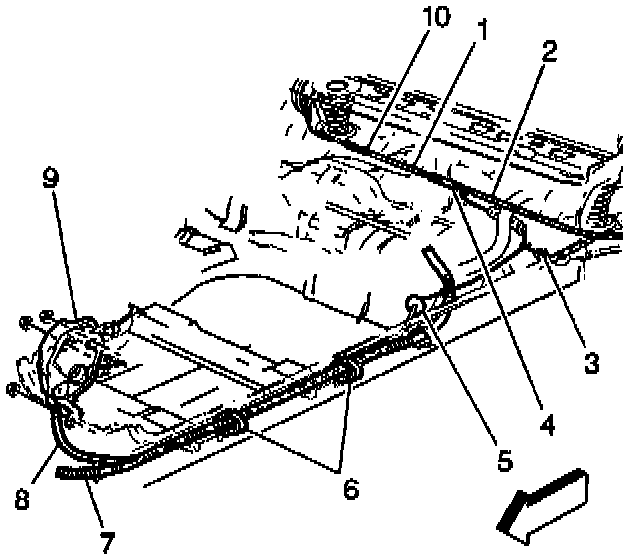 10
1
2
9
3
4
5
6
8
7