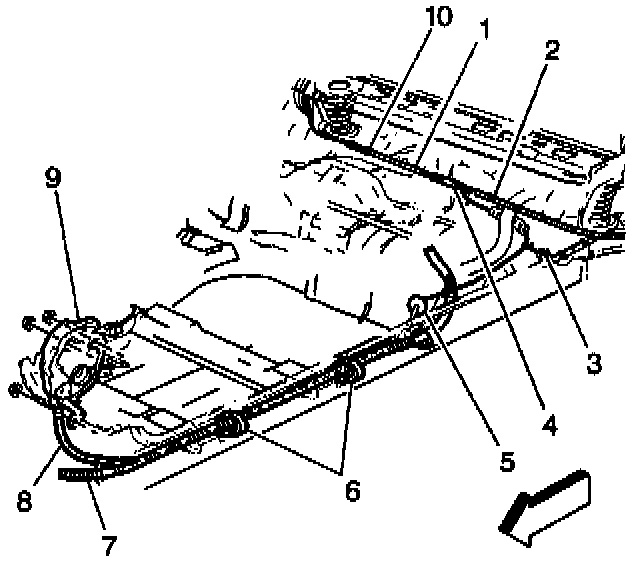 10
1
2
9
3
4
5
6
8
7