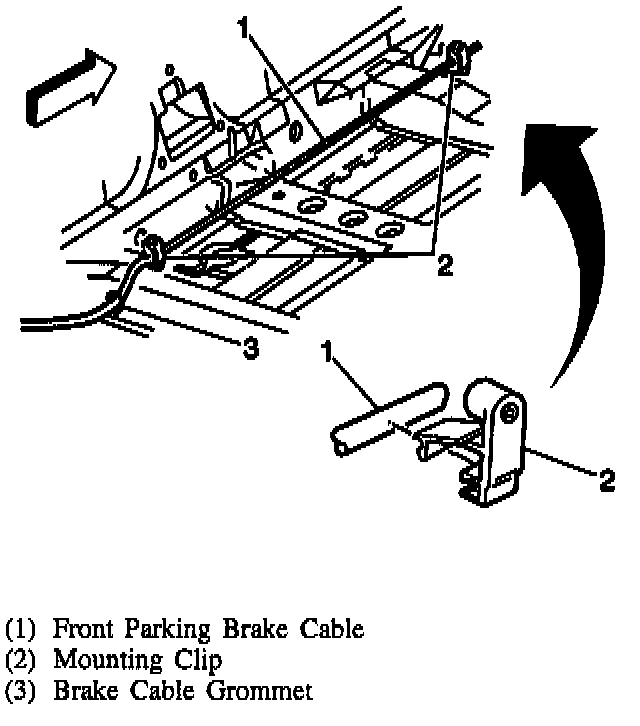 1

2

3

1

2

(1) Front Parking Brake Cable
(2) Mounting Clip
(3) Brake Cable Grommet