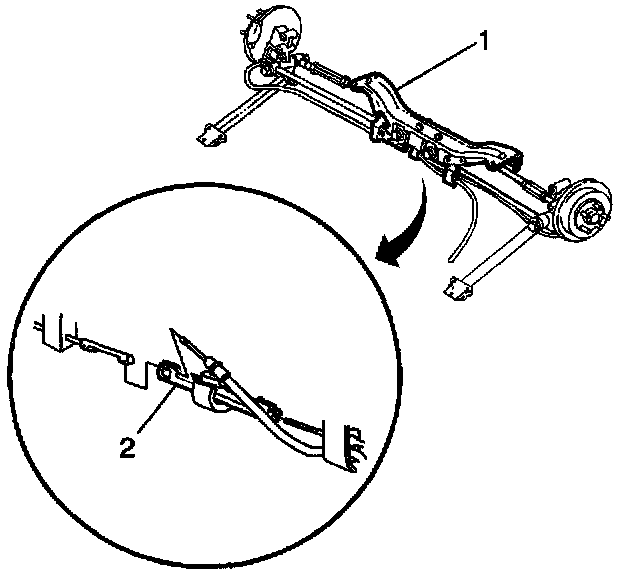 1
2