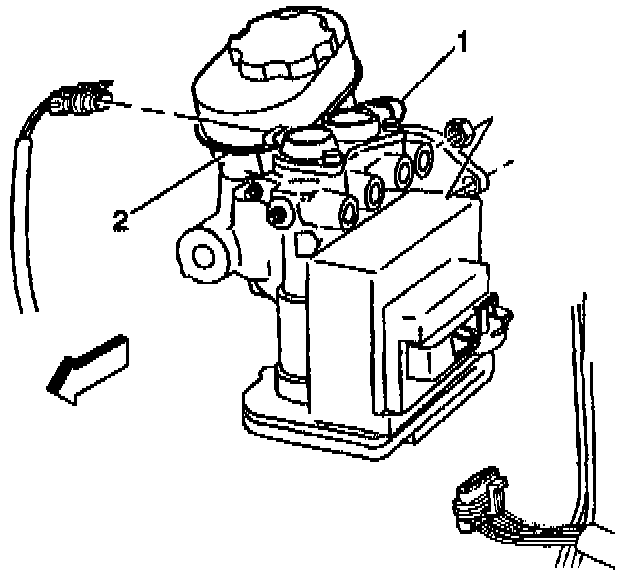 1

2