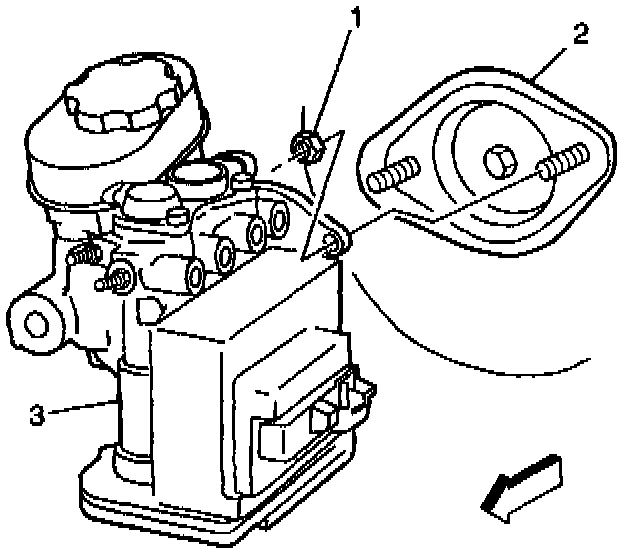 1
2
3