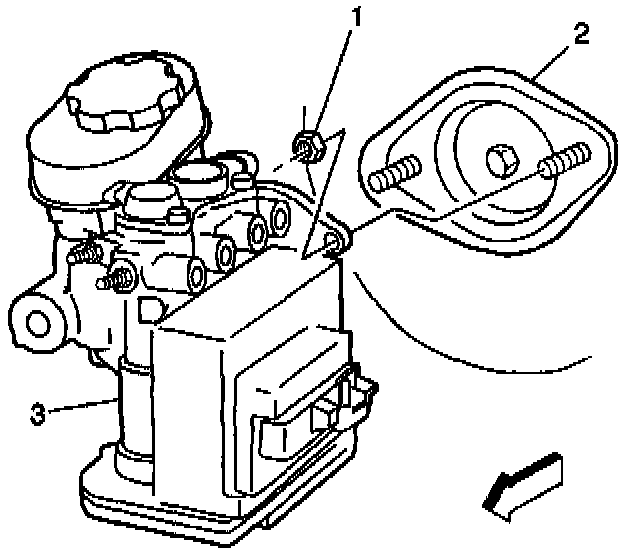 1
2
3