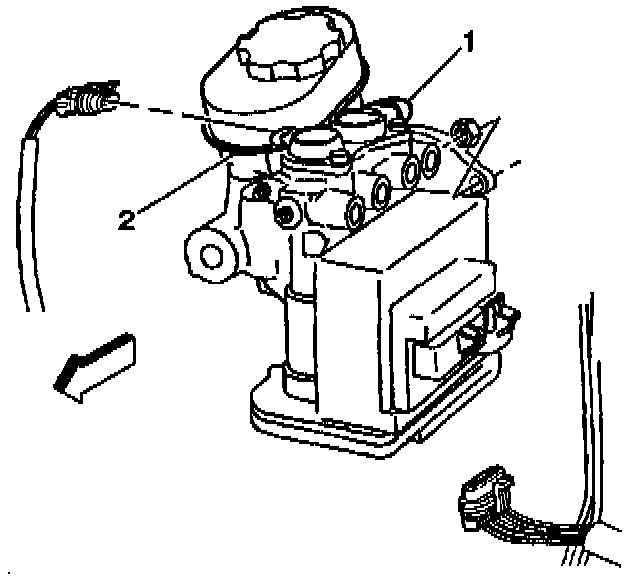 1
2