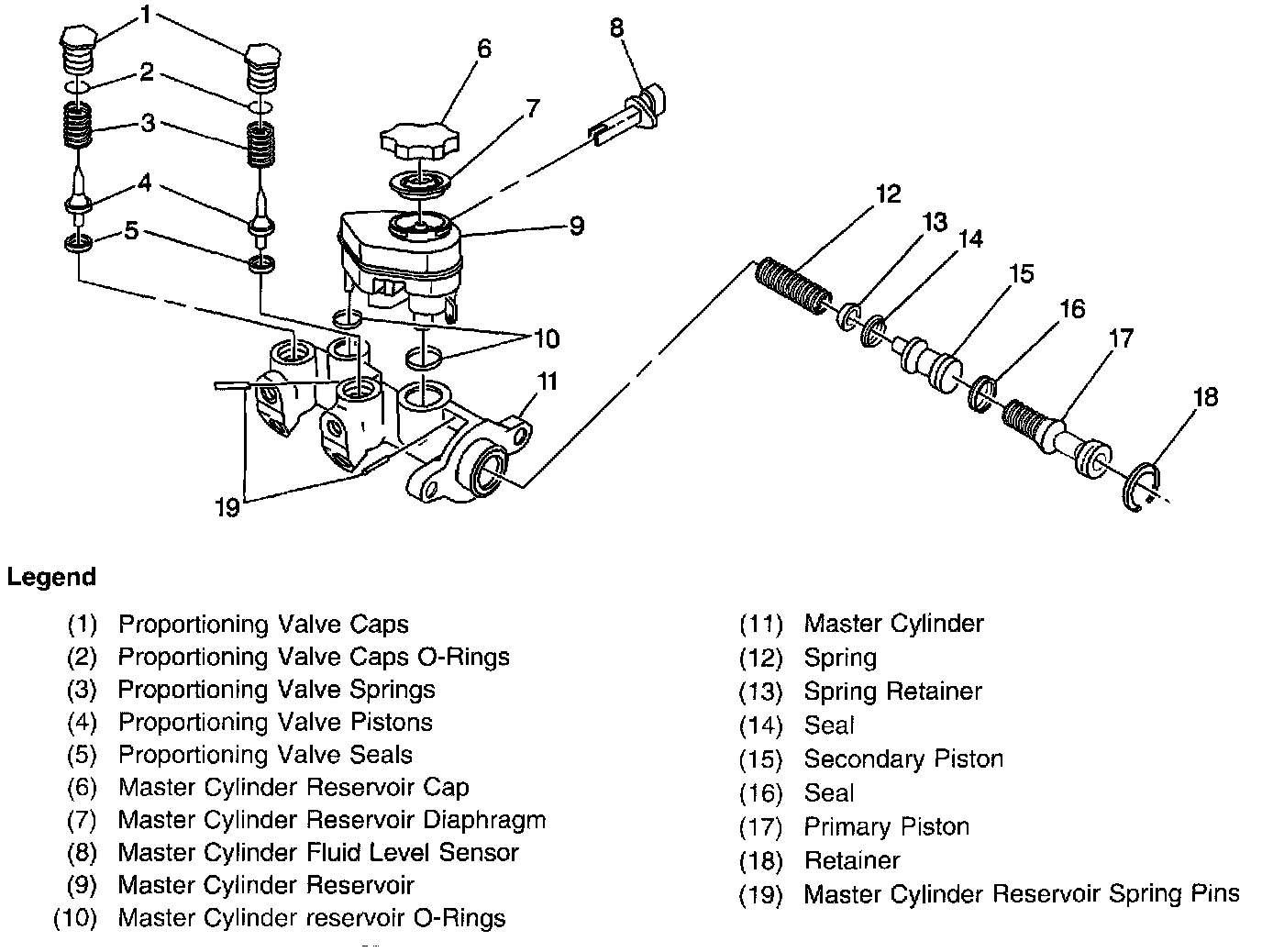 1
2
3
4
5
6
7
8
9
10
11
12
13
14
15
16
17
18
19

Legend

(1) Proportioning Valve Caps
(2) Proportioning Valve Caps O-Rings
(3) Proportioning Valve Springs
(4) Proportioning Valve Pistons
(5) Proportioning Valve Seals
(6) Master Cylinder Reservoir Cap
(7) Master Cylinder Reservoir Diaphragm
(8) Master Cylinder Fluid Level Sensor
(9) Master Cylinder Reservoir
(10) Master Cylinder reservoir O-Rings

(11) Master Cylinder
(12) Spring
(13) Spring Retainer
(14) Seal
(15) Secondary Piston
(16) Seal
(17) Primary Piston
(18) Retainer
(19) Master Cylinder Reservoir Spring Pins