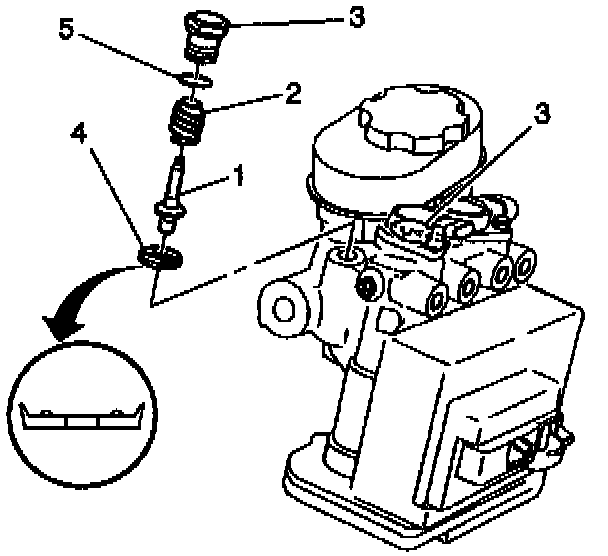 3
5
2
3
4
1